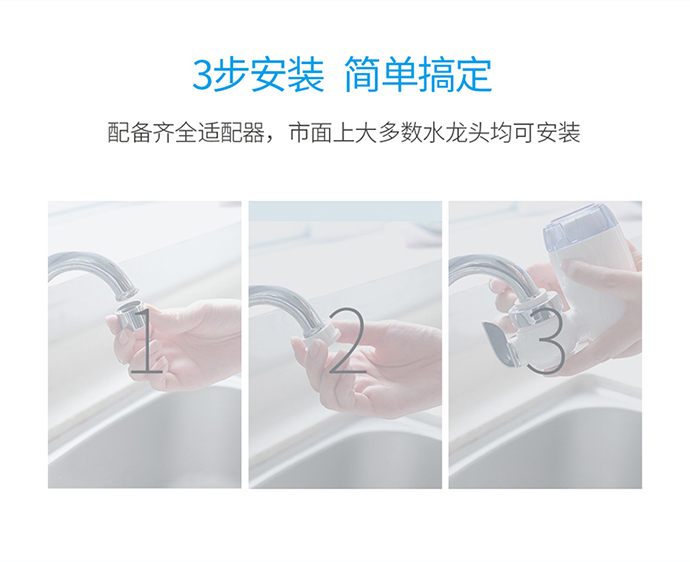 3步安装 简单搞定

配备齐全适配器，市面上大多数水龙头均可安装

1

2

3